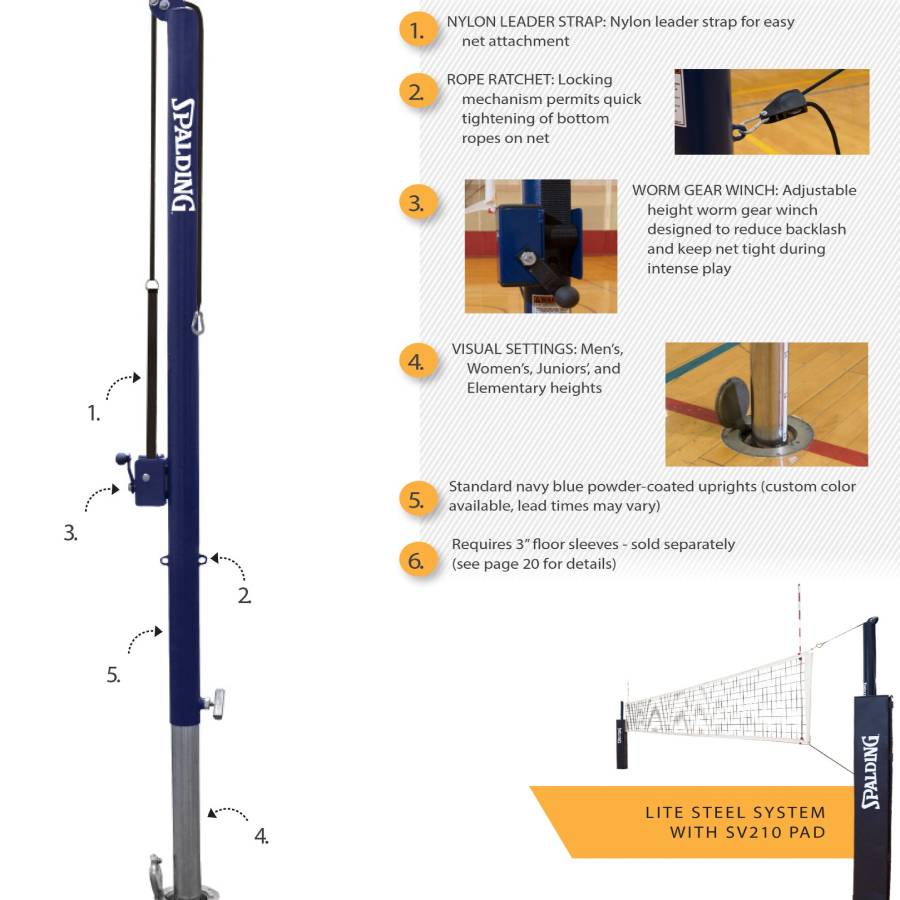 SPALDING

1.

3.

2.

5.

4.

1. NYLON LEADER STRAP: Nylon leader strap for easy net attachment

2. ROPE RATCHET: Locking mechanism permits quick tightening of bottom ropes on net

3. WORM GEAR WINCH: Adjustable height worm gear winch designed to reduce backlash and keep net tight during intense play

4. VISUAL SETTINGS: Men's, Women's, Juniors', and Elementary heights

5. Standard navy blue powder-coated uprights (custom color available, lead times may vary)

6. Requires 3" floor sleeves - sold separately (see page 20 for details)

SPALDING

LITE STEEL SYSTEM WITH SV210 PAD