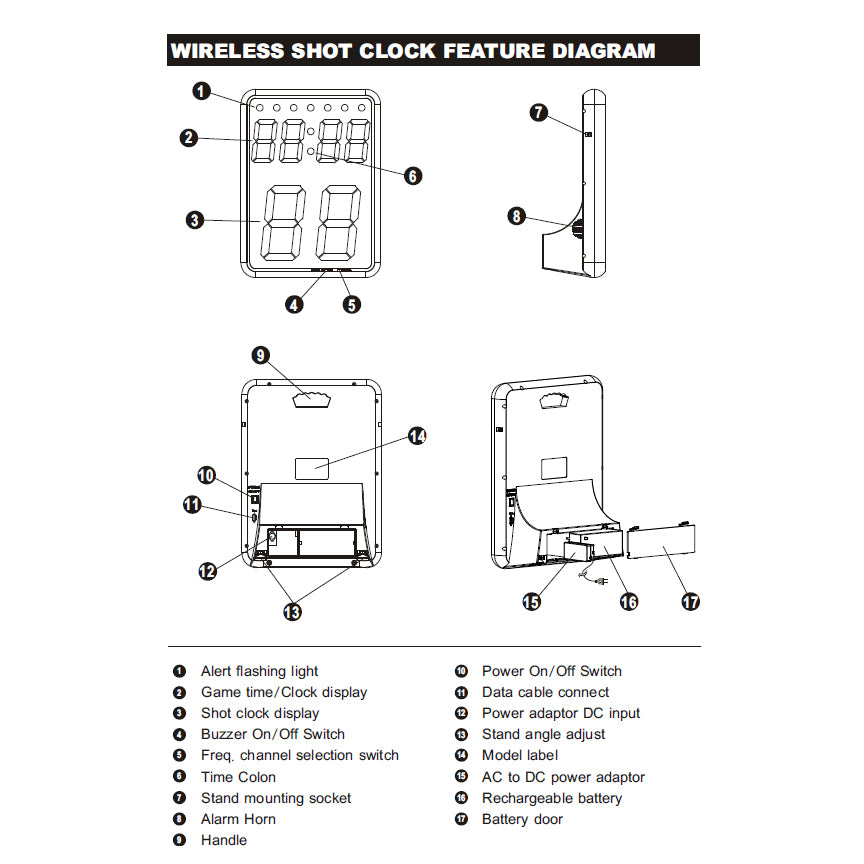 WIRELESS SHOT CLOCK FEATURE DIAGRAM

1
2
3
4
5
6
7
8
9
10
11
12
13
14
15
16
17

1 Alert flashing light
2 Game time/Clock display
3 Shot clock display
4 Buzzer On/Off Switch
5 Freq. channel selection switch
6 Time Colon
7 Stand mounting socket
8 Alarm Horn
9 Handle
10 Power On/Off Switch
11 Data cable connect
12 Power adaptor DC input
13 Stand angle adjust
14 Model label
15 AC to DC power adaptor
16 Rechargeable battery
17 Battery door