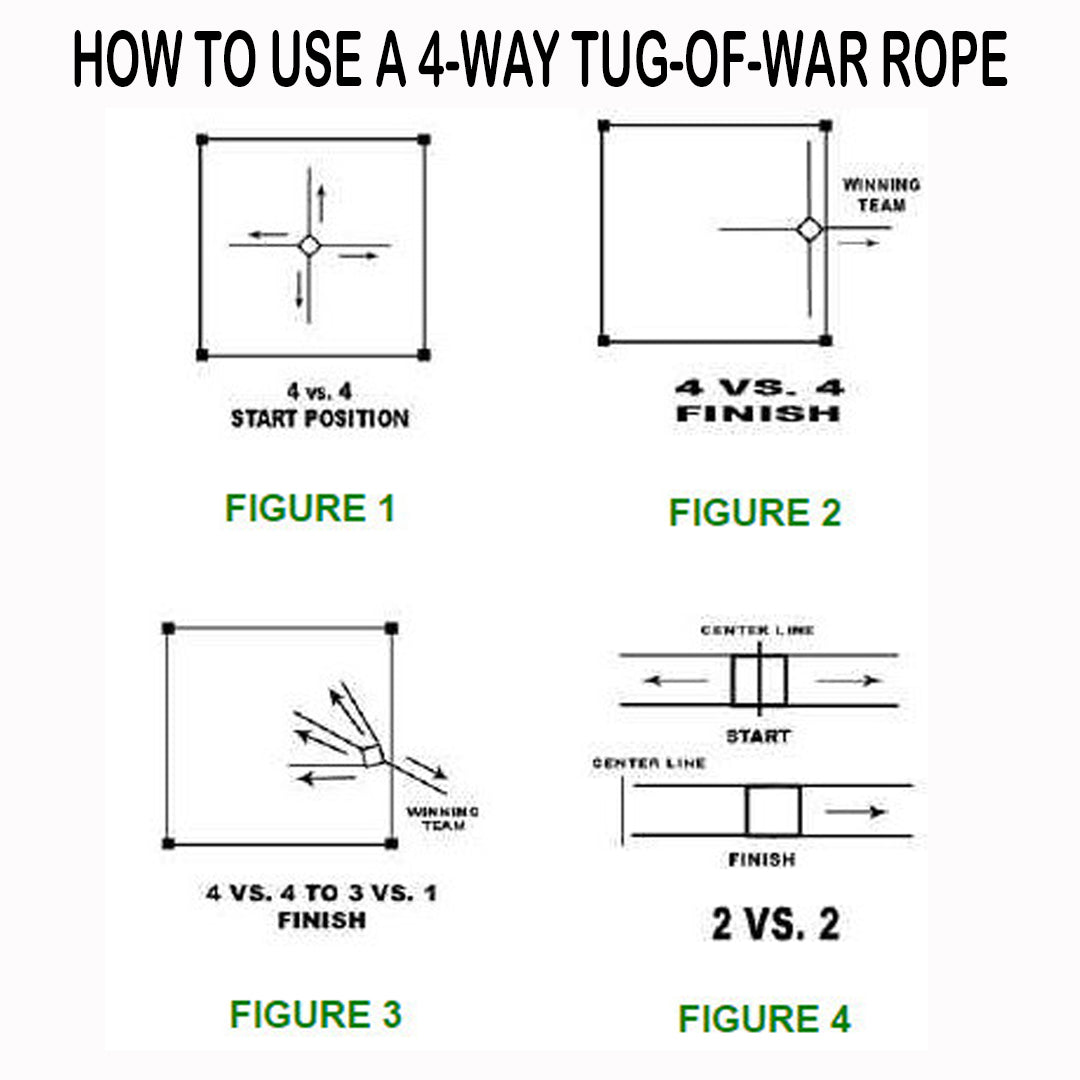 HOW TO USE A 4-WAY TUG-OF-WAR ROPE

4 vs. 4
START POSITION

FIGURE 1

WINNING TEAM

4 VS. 4
FINISH

FIGURE 2

WINNING TEAM

4 VS. 4 TO 3 VS. 1
FINISH

FIGURE 3

CENTER LINE

START

CENTER LINE

FINISH

2 VS. 2

FIGURE 4